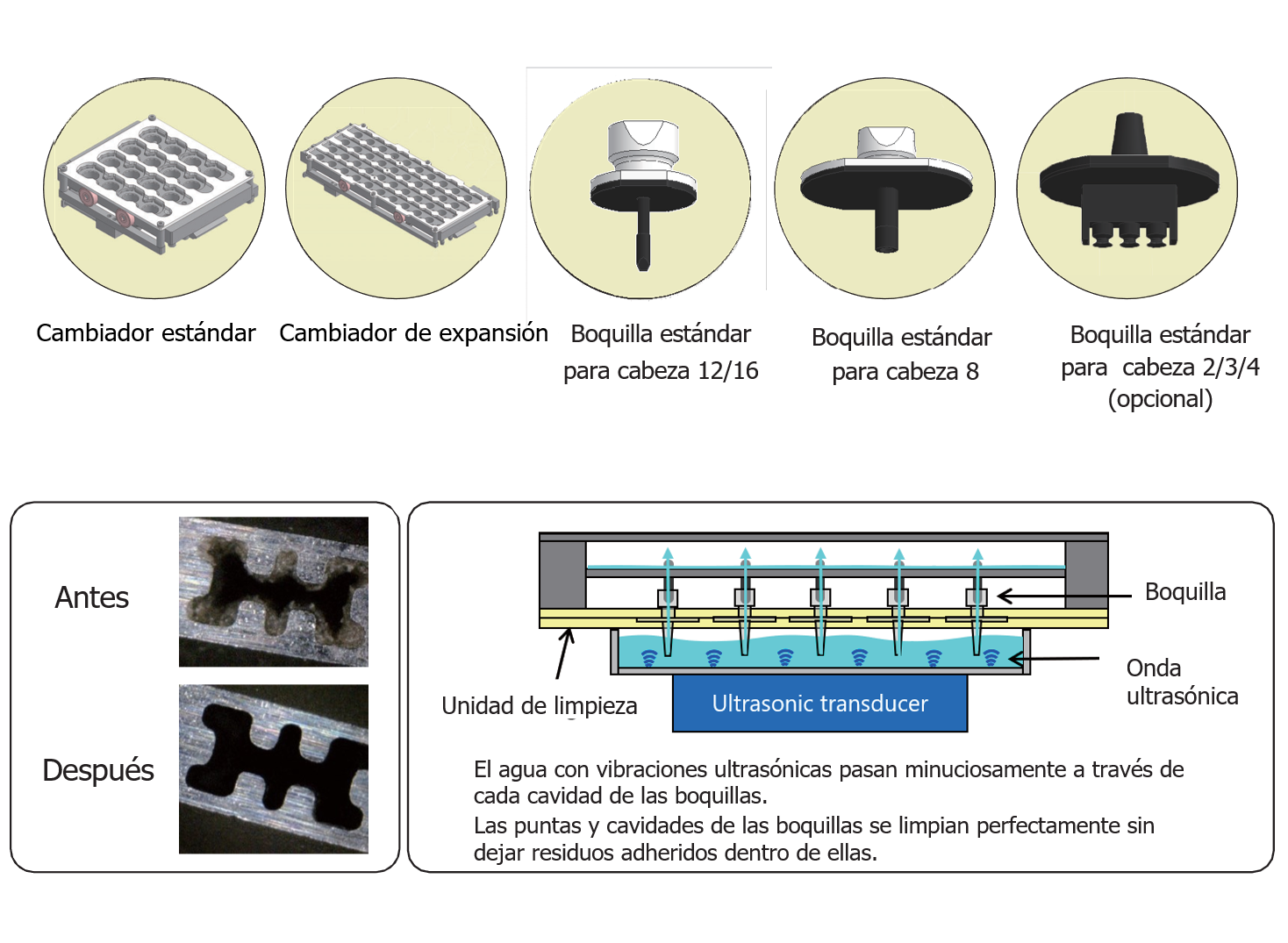 Cambiador estándar

Cambiador de expansión

Boquilla estándar para cabeza 12/16

Boquilla estándar para cabeza 8

Boquilla estándar para cabeza 2/3/4 (opcional)

Antes

Después

Boquilla

Onda ultrasónica

Unidad de limpieza

Ultrasonic transducer

El agua con vibraciones ultrasónicas pasan minuciosamente a través de cada cavidad de las boquillas.
Las puntas y cavidades de las boquillas se limpian perfectamente sin dejar residuos adheridos dentro de ellas.