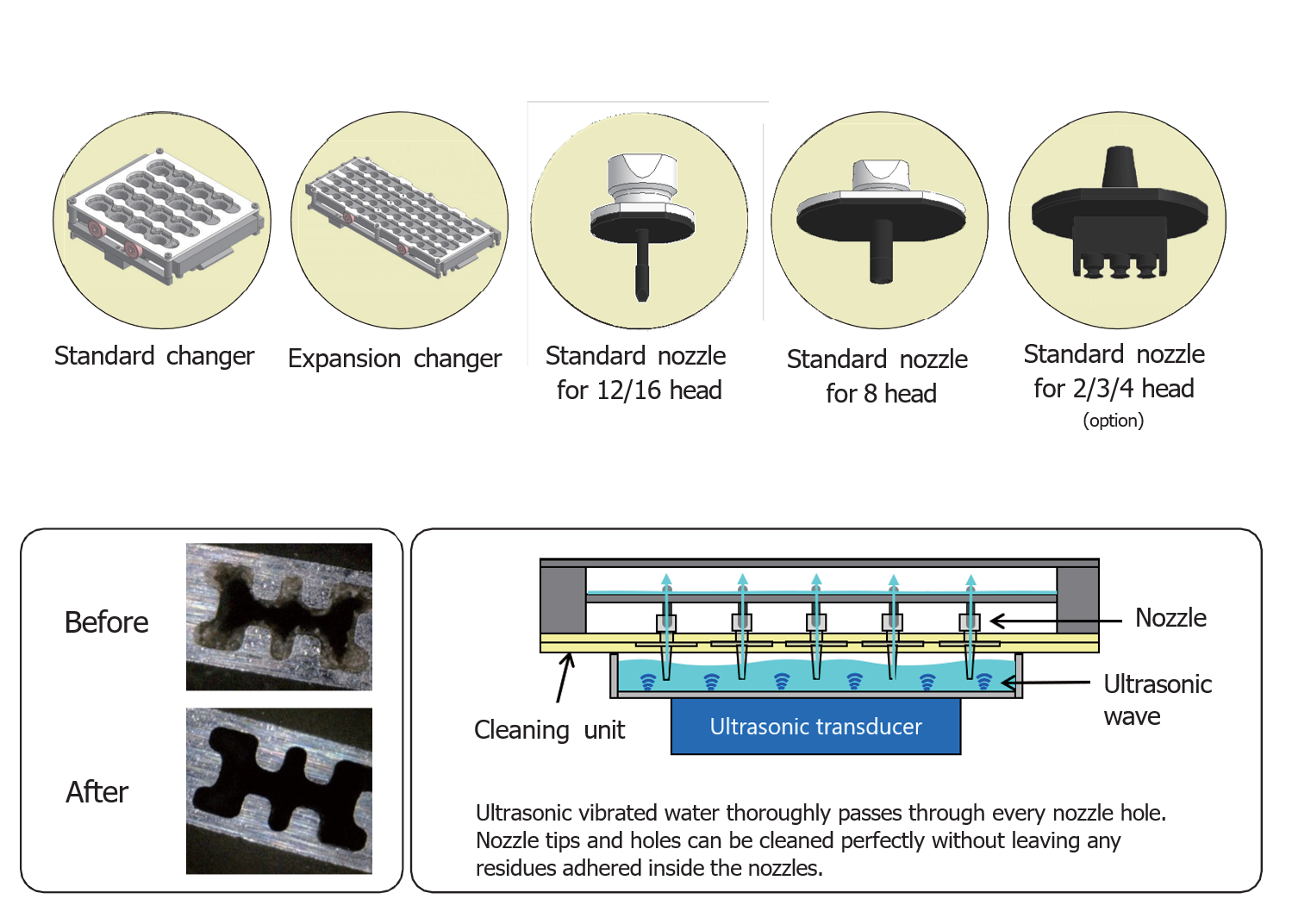 Standard changer

Expansion changer

Standard nozzle for 12/16 head

Standard nozzle for 8 head

Standard nozzle for 2/3/4 head (option)

Before

After

Nozzle

Ultrasonic wave

Cleaning unit

Ultrasonic transducer

Ultrasonic vibrated water thoroughly passes through every nozzle hole. Nozzle tips and holes can be cleaned perfectly without leaving any residues adhered inside the nozzles.